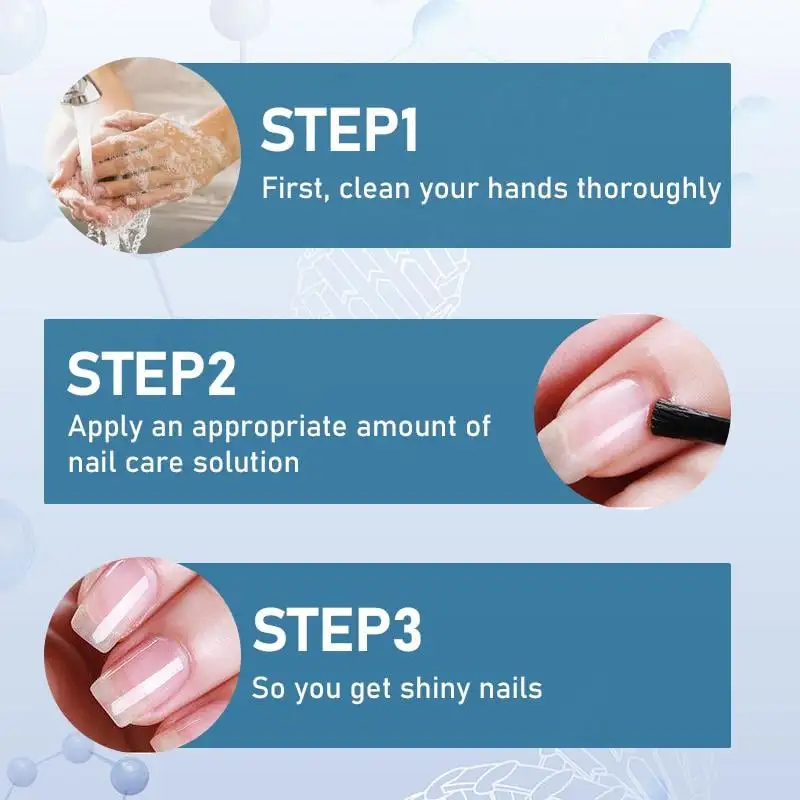 STEP1
First, clean your hands thoroughly

STEP2
Apply an appropriate amount of nail care solution

STEP3
So you get shiny nails