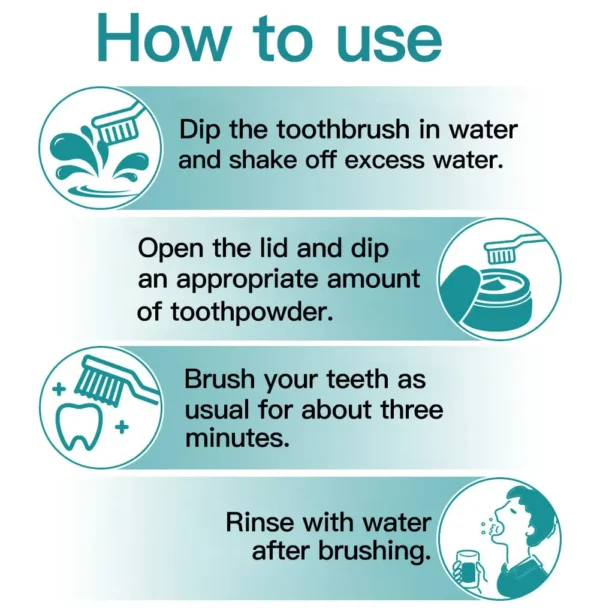 How to use

Dip the toothbrush in water and shake off excess water.

Open the lid and dip an appropriate amount of toothpowder.

Brush your teeth as usual for about three minutes.

Rinse with water after brushing.